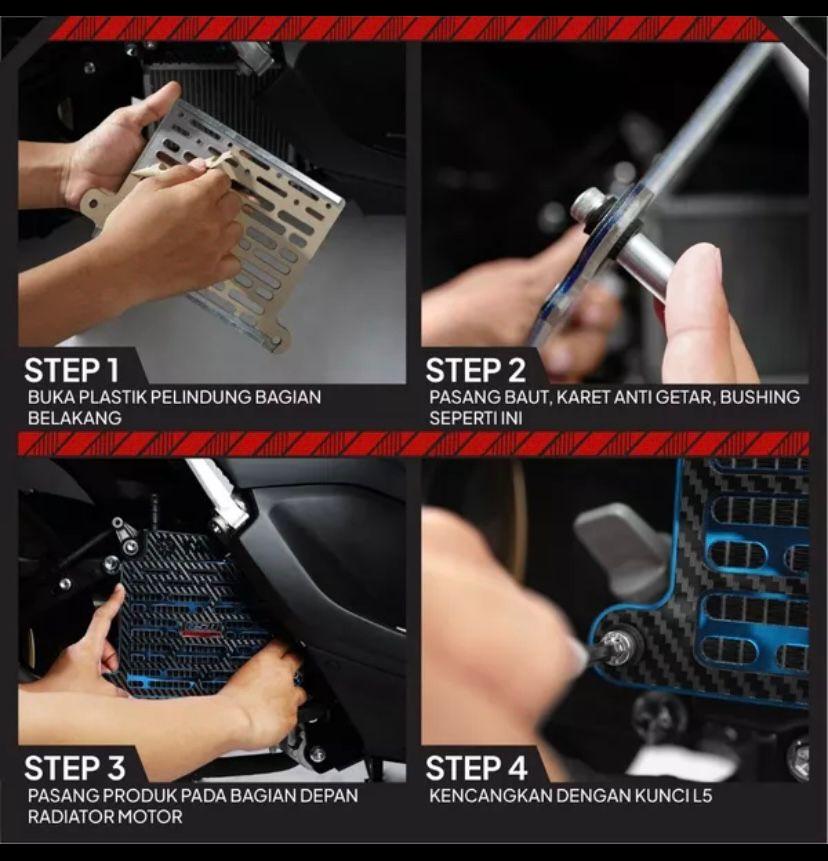 STEP 1
BUKA PLASTIK PELINDUNG BAGIAN BELAKANG

STEP 2
PASANG BAUT, KARET ANTI GETAR, BUSHING SEPERTI INI

STEP 3
PASANG PRODUK PADA BAGIAN DEPAN RADIATOR MOTOR

STEP 4
KENCANGKAN DENGAN KUNCI L5